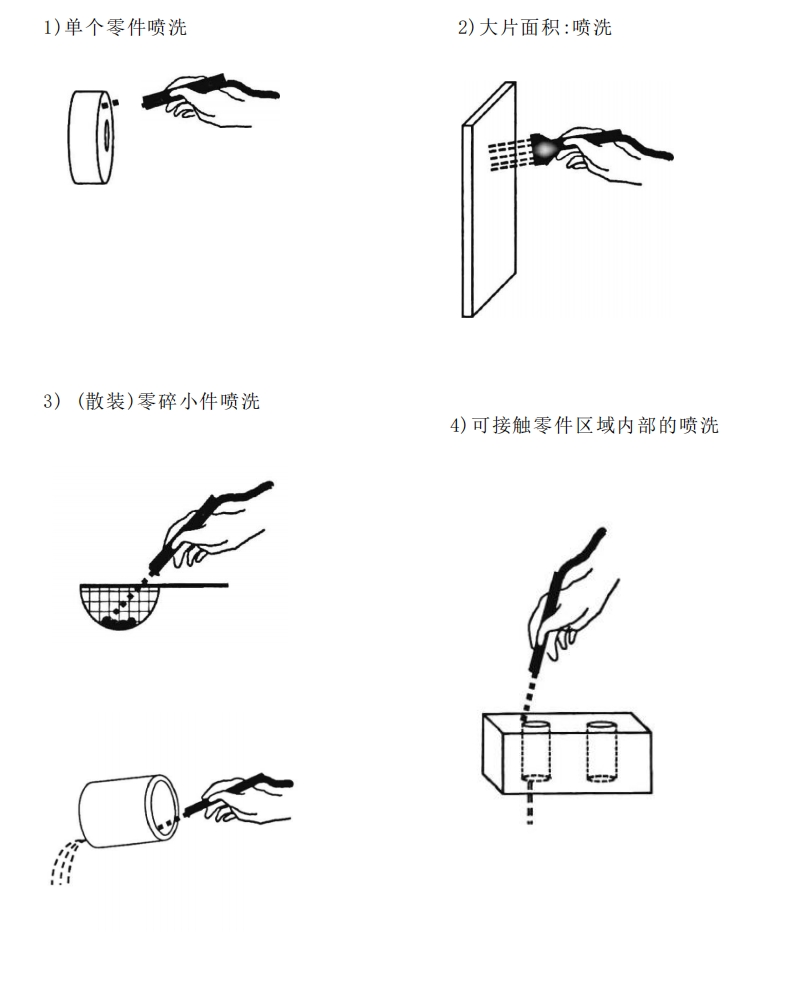 1)单个零件喷洗

2)大片面积:喷洗

3) (散装)零碎小件喷洗

4)可接触零件区域内部的喷洗